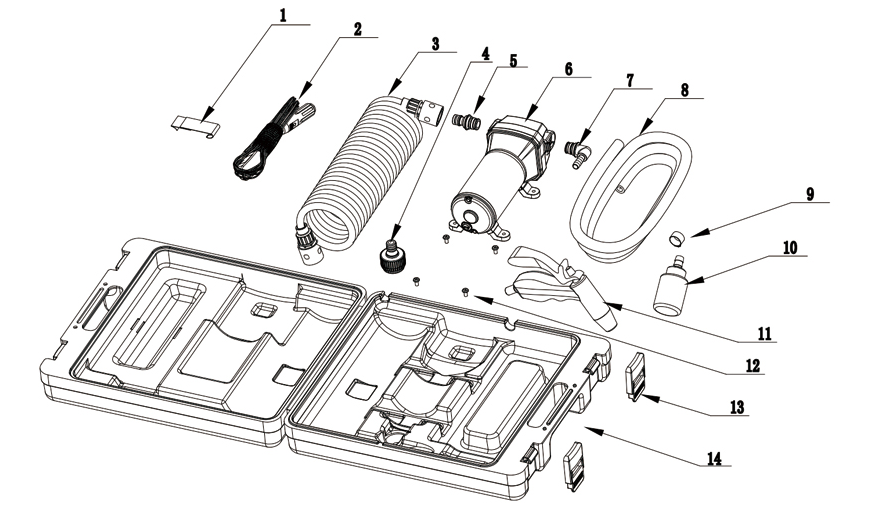 1
2
3
4
5
6
7
8
9
10
11
12
13
14